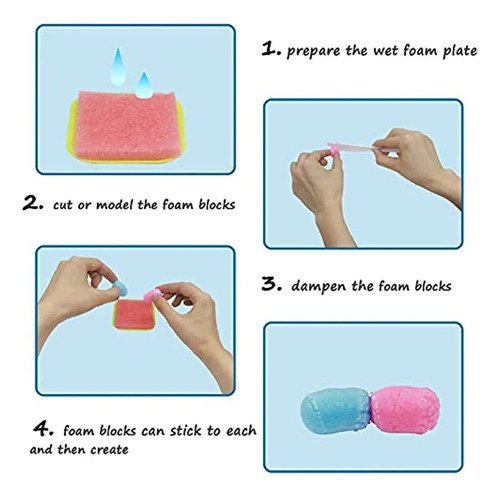 1. prepare the wet foam plate

2. cut or model the foam blocks

3. dampen the foam blocks

4. foam blocks can stick to each and then create