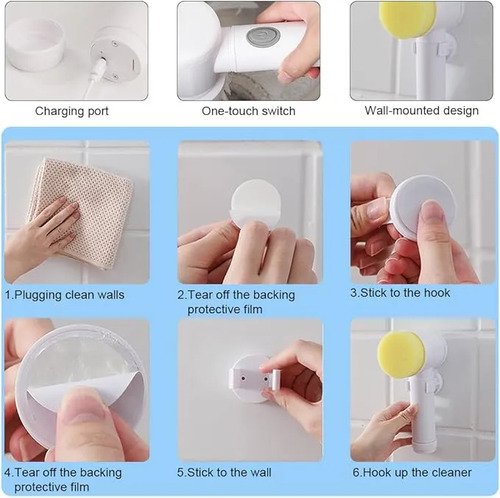 Charging port

One-touch switch

Wall-mounted design

1.Plugging clean walls

2.Tear off the backing protective film

3.Stick to the hook

4.Tear off the backing protective film

5.Stick to the wall

6.Hook up the cleaner