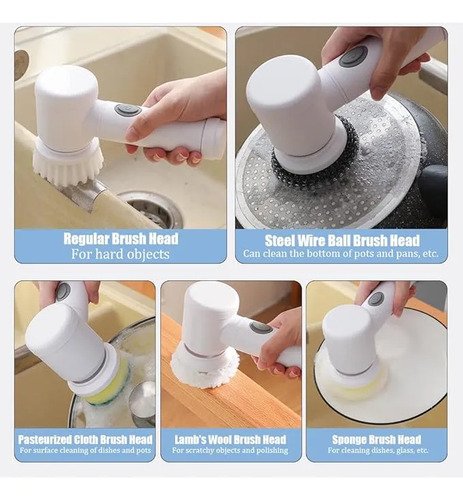 Regular Brush Head
For hard objects

Steel Wire Ball Brush Head
Can clean the bottom of pots and pans, etc.

Pasteurized Cloth Brush Head
For surface cleaning of dishes and pots

Lamb's Wool Brush Head
For scratchy objects and polishing

Sponge Brush Head
For cleaning dishes, glass, etc.